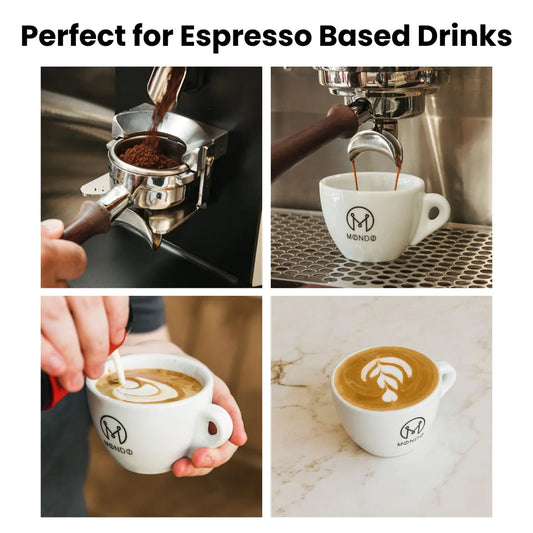 Perfect for Espresso Based Drinks

MONDO

MONDO

MONDO